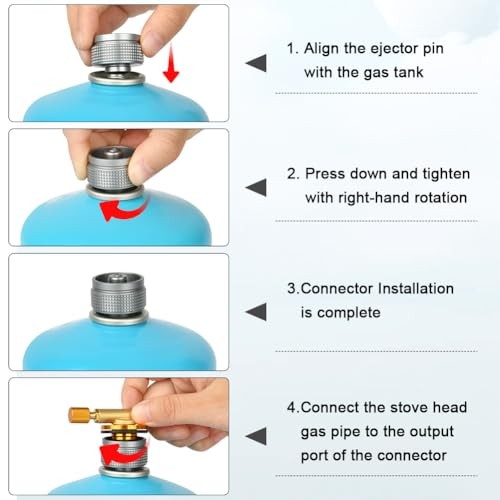 1. Align the ejector pin with the gas tank

2. Press down and tighten with right-hand rotation

3.Connector Installation is complete

4.Connect the stove head gas pipe to the output port of the connector