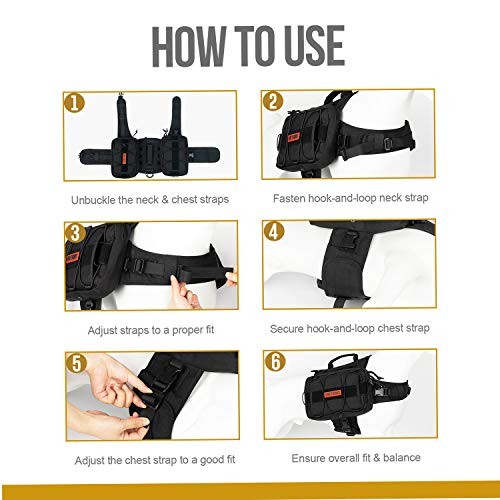 HOW TO USE

1

Unbuckle the neck & chest straps

2

Fasten hook-and-loop neck strap

3

Adjust straps to a proper fit

4

Secure hook-and-loop chest strap

5

Adjust the chest strap to a good fit

6

Ensure overall fit & balance