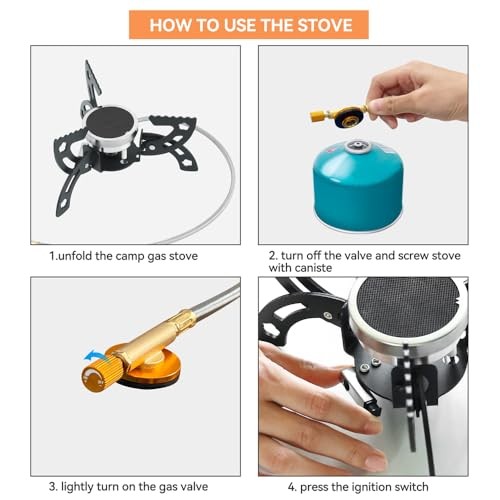 HOW TO USE THE STOVE

1.unfold the camp gas stove

2. turn off the valve and screw stove with caniste

3. lightly turn on the gas valve

4. press the ignition switch